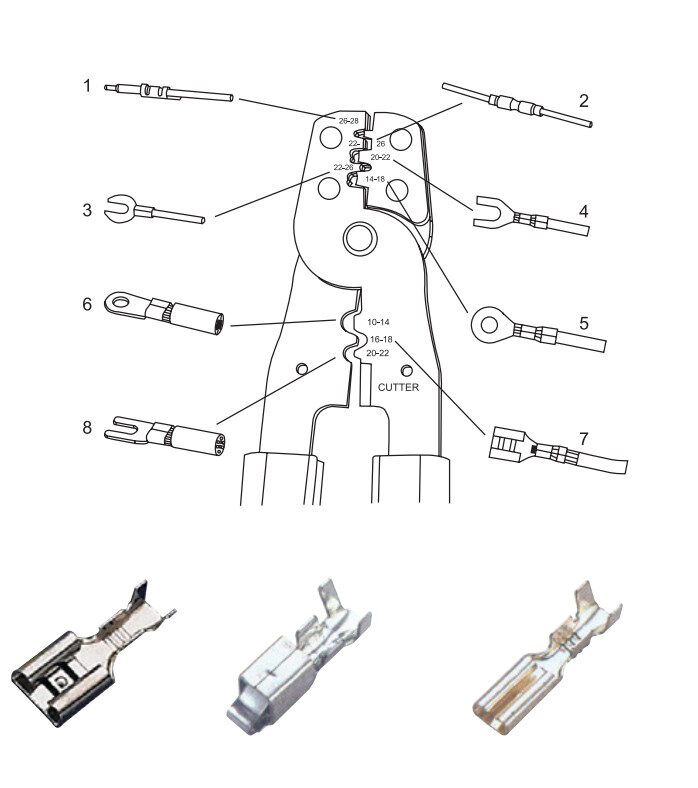 1
2
26-28
22-
26
20-22
22-26
14-18
3
4
6
5
10-14
16-18
20-22
CUTTER
8
7