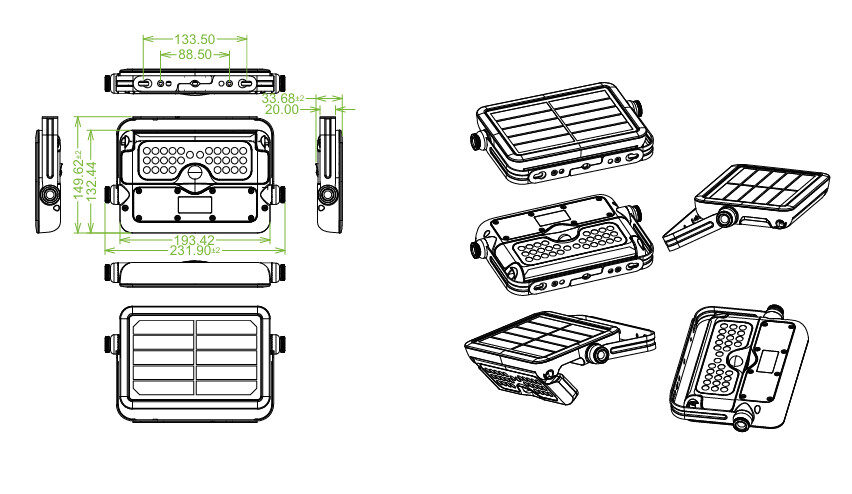 133.50
88.50
33.68±2
20.00
149.62±2
132.44
193.42
231.90±2