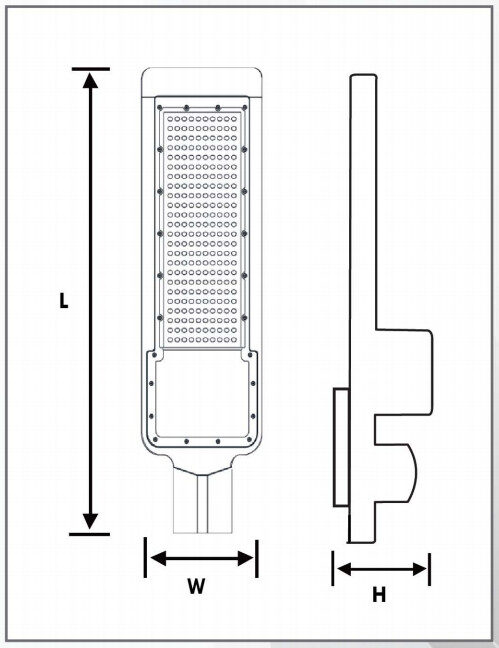 L

W

H