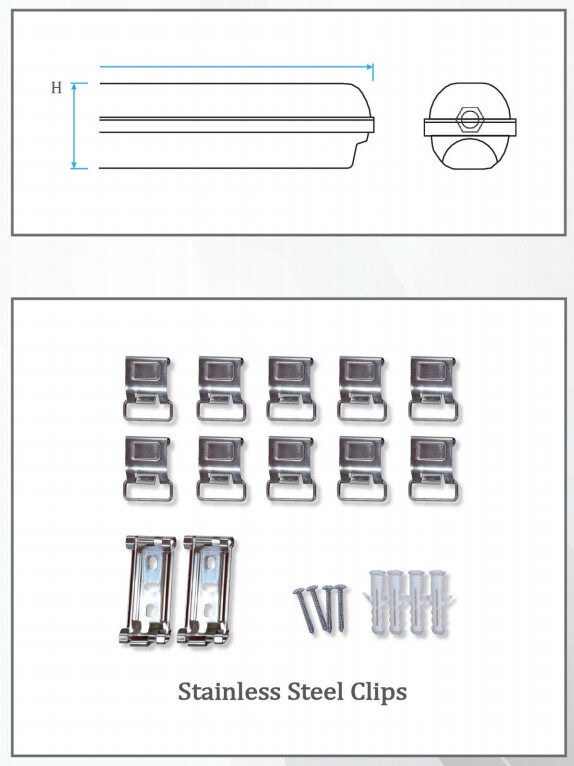 H

Stainless Steel Clips