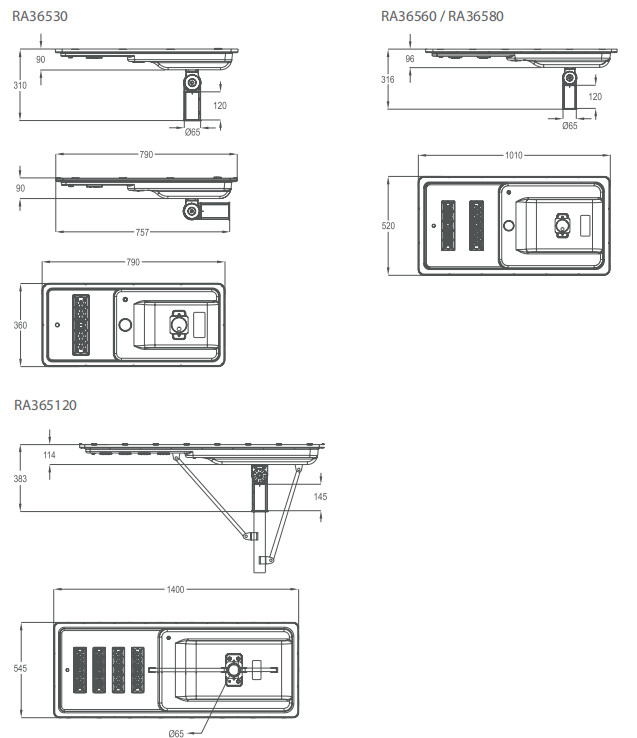 RA36530

90
310
120
Ø65

790
90
757

790
360

RA36560 / RA36580

96
316
120
Ø65

1010
520

RA365120

114
383
145

1400
545
Ø65