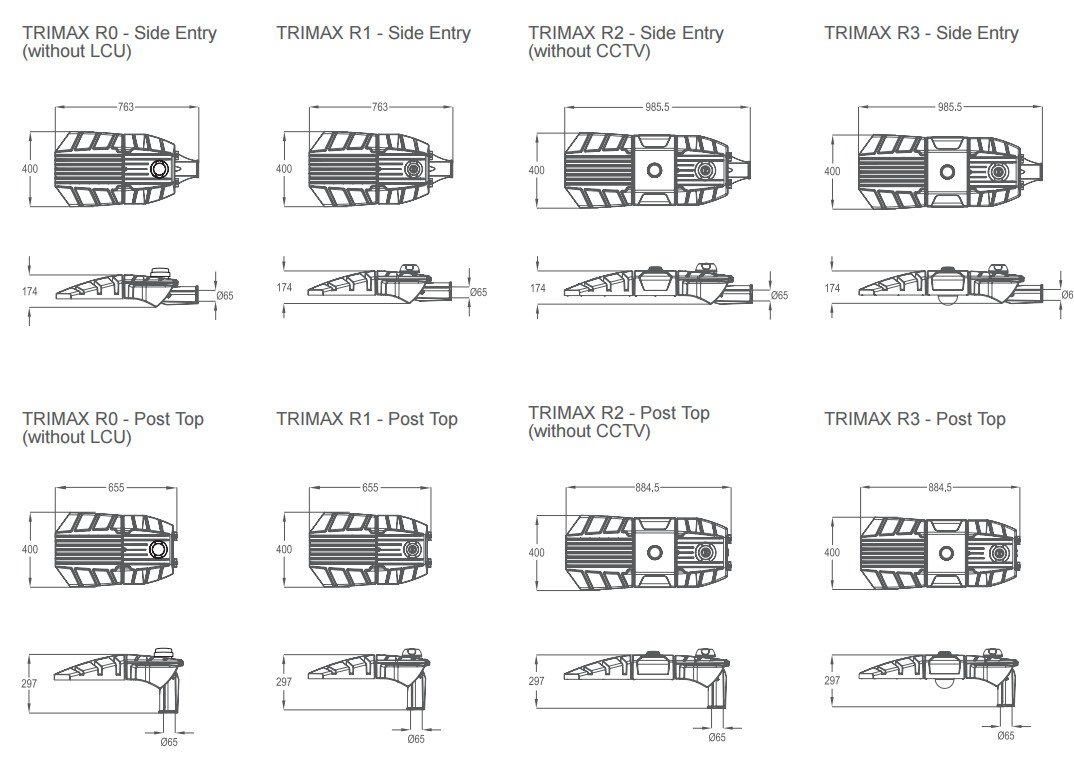 TRIMAX R0 - Side Entry (without LCU)

763

400

174

Ø65

TRIMAX R1 - Side Entry

763

400

174

Ø65

TRIMAX R2 - Side Entry (without CCTV)

985,5

400

174

Ø65

TRIMAX R3 - Side Entry

985,5

400

174

Ø6

TRIMAX R0 - Post Top (without LCU)

655

400

297

Ø65

TRIMAX R1 - Post Top

655

400

297

Ø65

TRIMAX R2 - Post Top (without CCTV)

884,5

400

297

Ø65

TRIMAX R3 - Post Top

884,5

400

297

Ø65